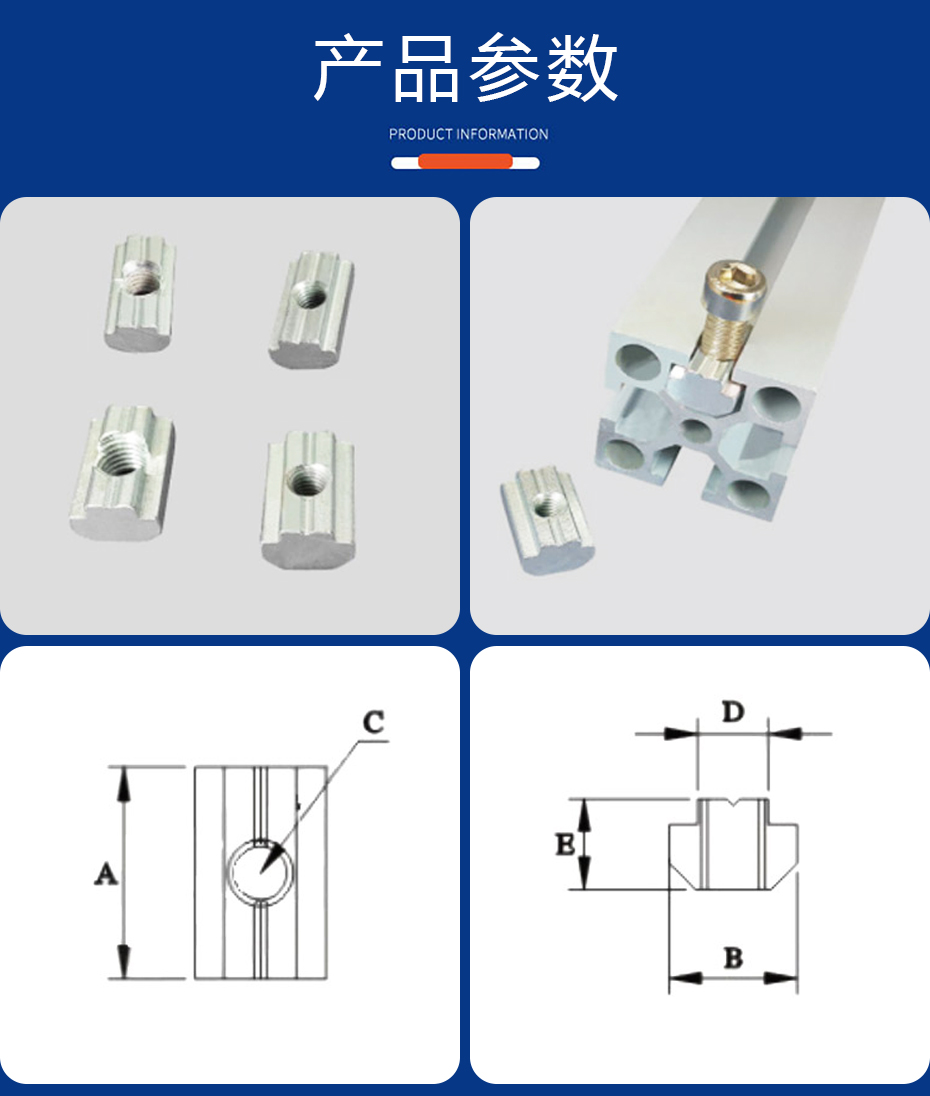 产品参数

PRODUCT INFORMATION

C

A

D

E

B