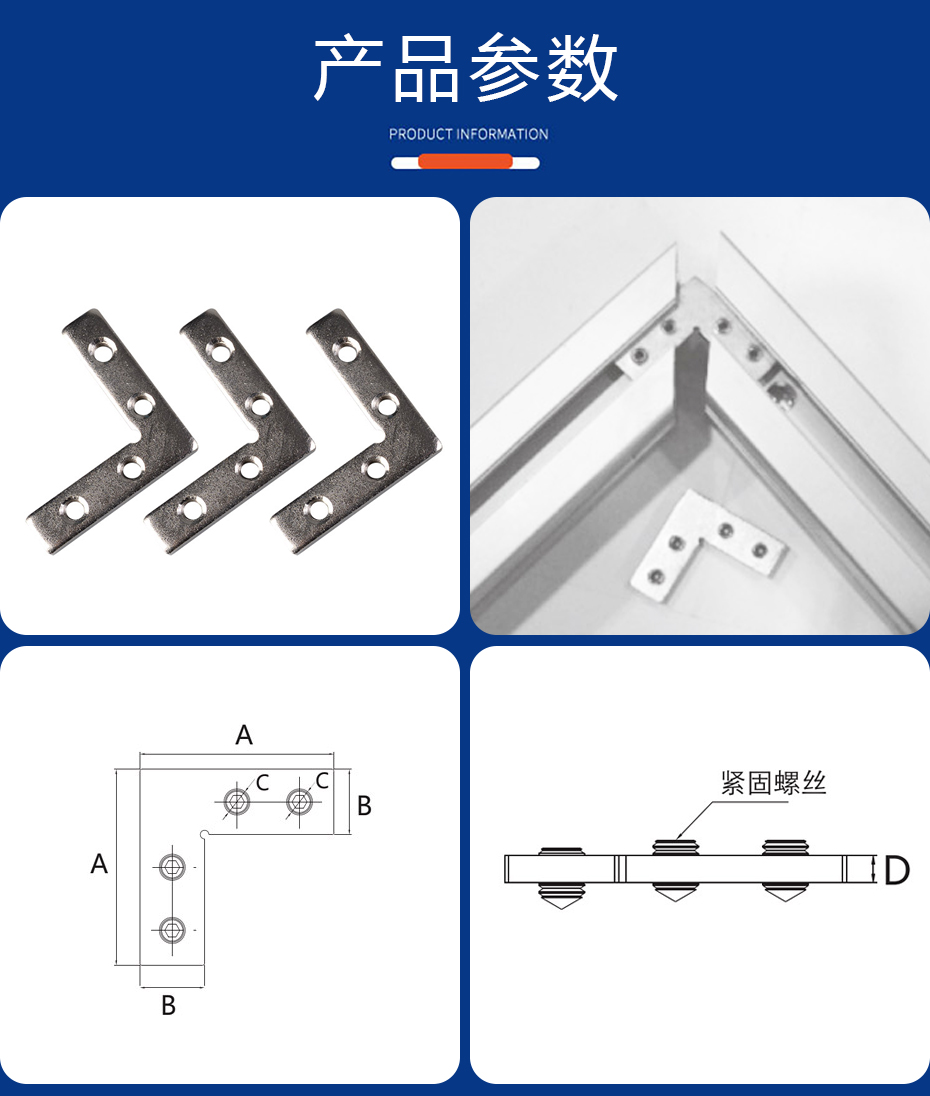 产品参数

PRODUCT INFORMATION

A

C C

B

A

B

紧固螺丝

D