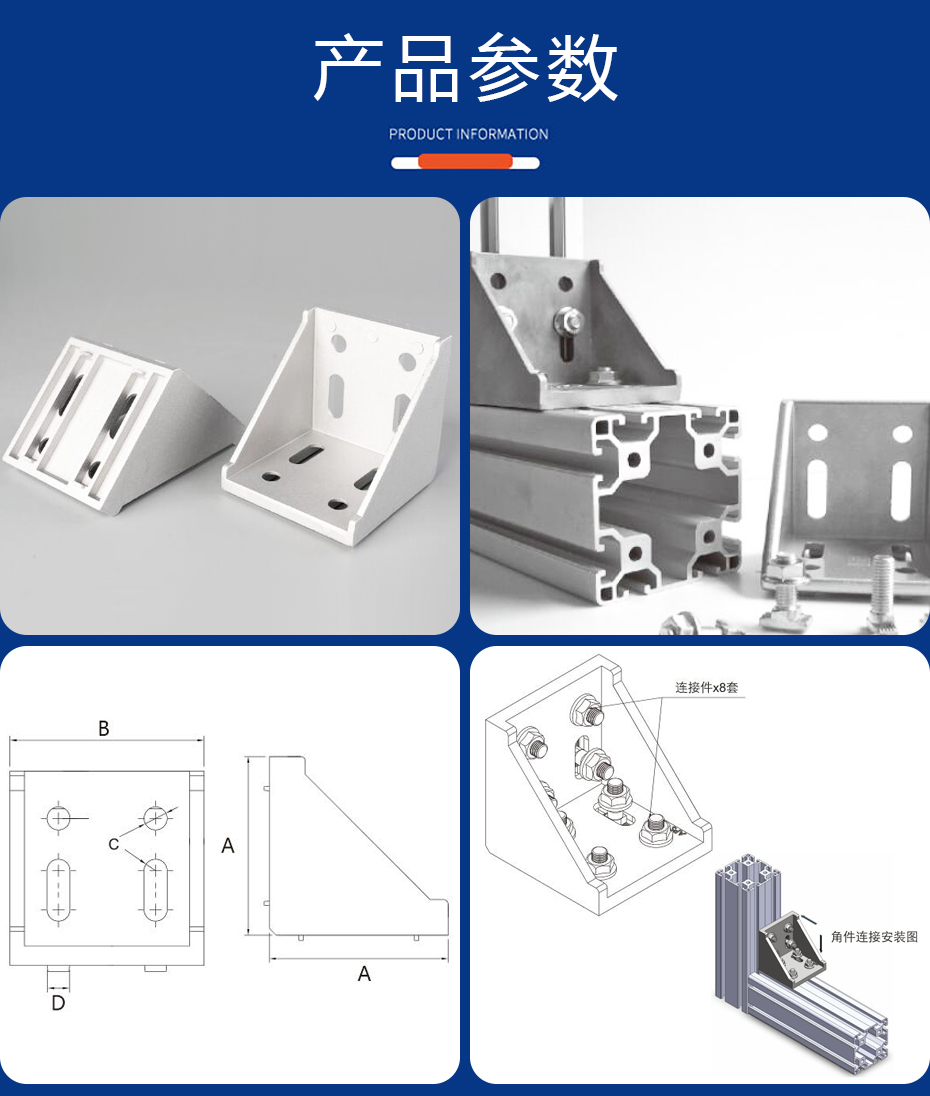 产品参数

PRODUCT INFORMATION

B

C

A

A

D

连接件x8套

角件连接安装图