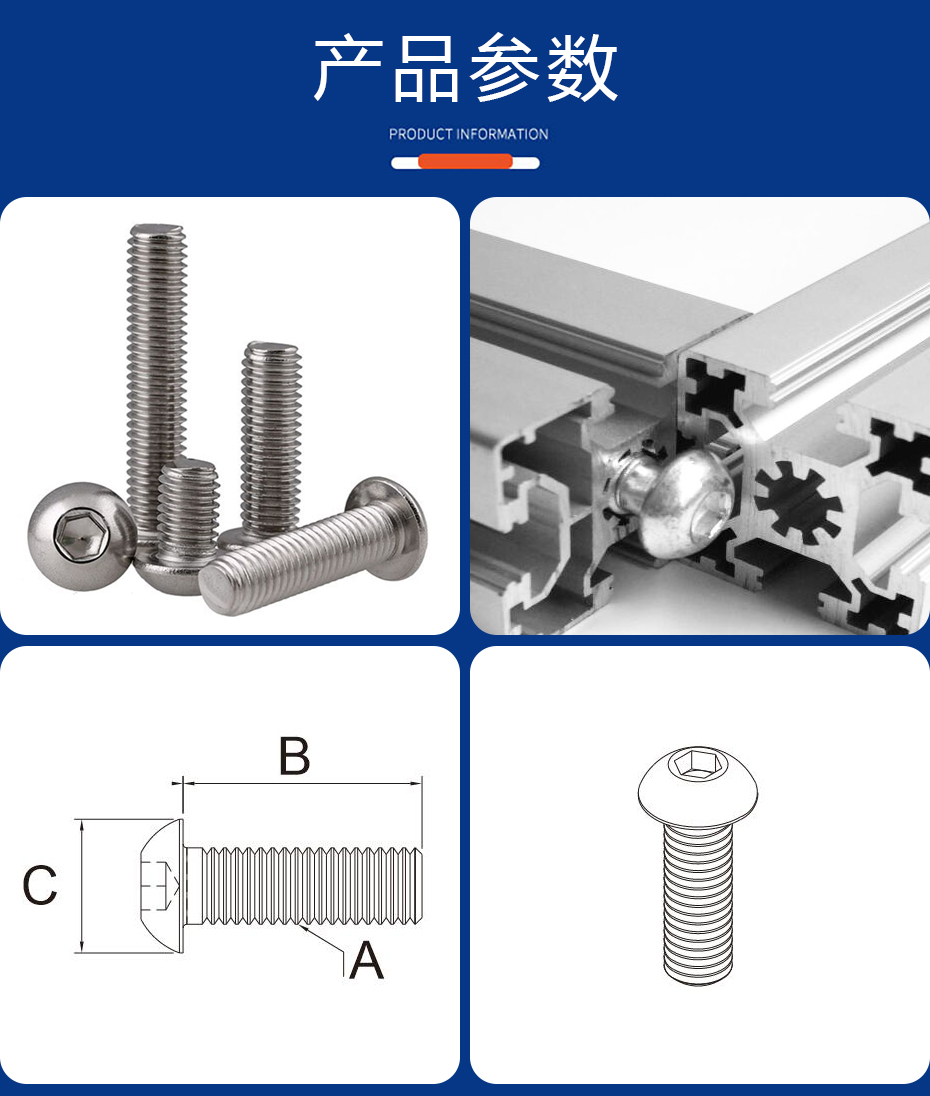 产品参数

PRODUCT INFORMATION

B

C

A