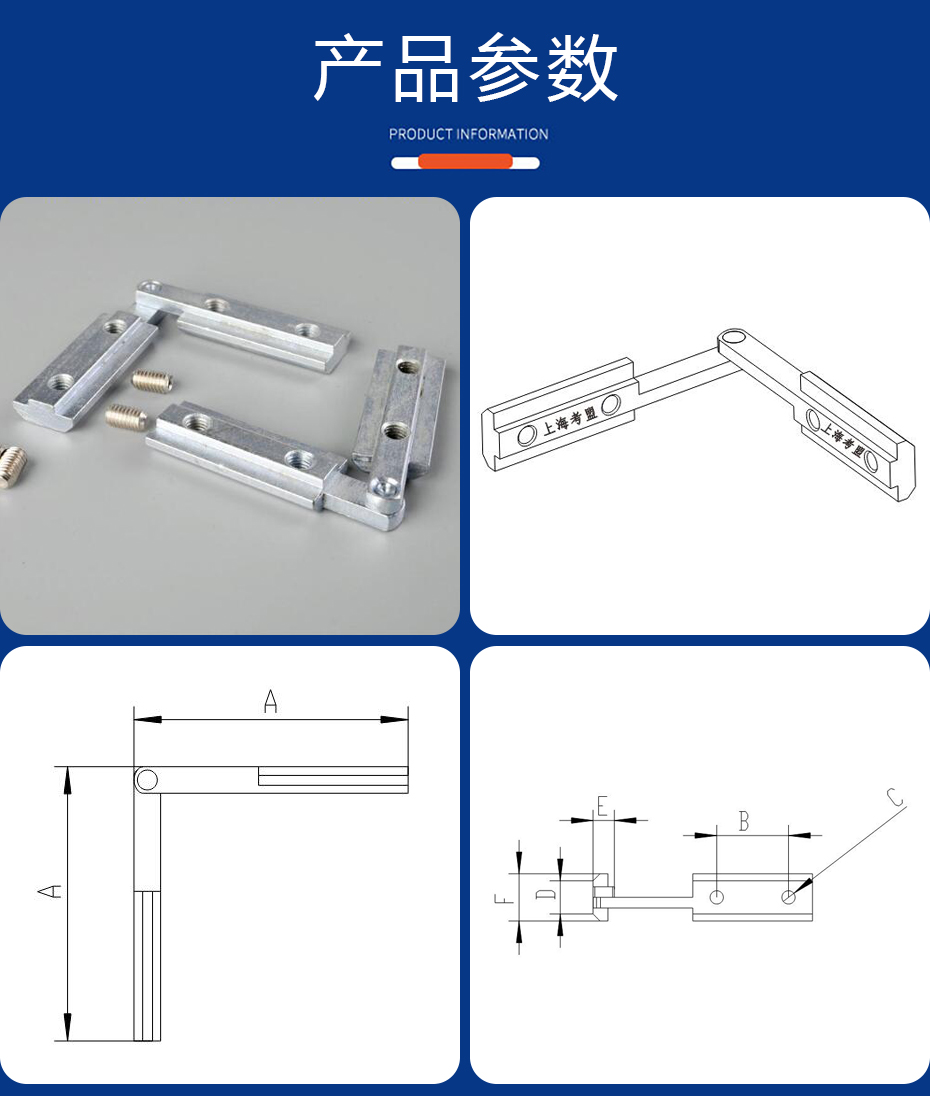 产品参数

PRODUCT INFORMATION

上海考盟

上海考盟

A

A

E

B

C

F

D