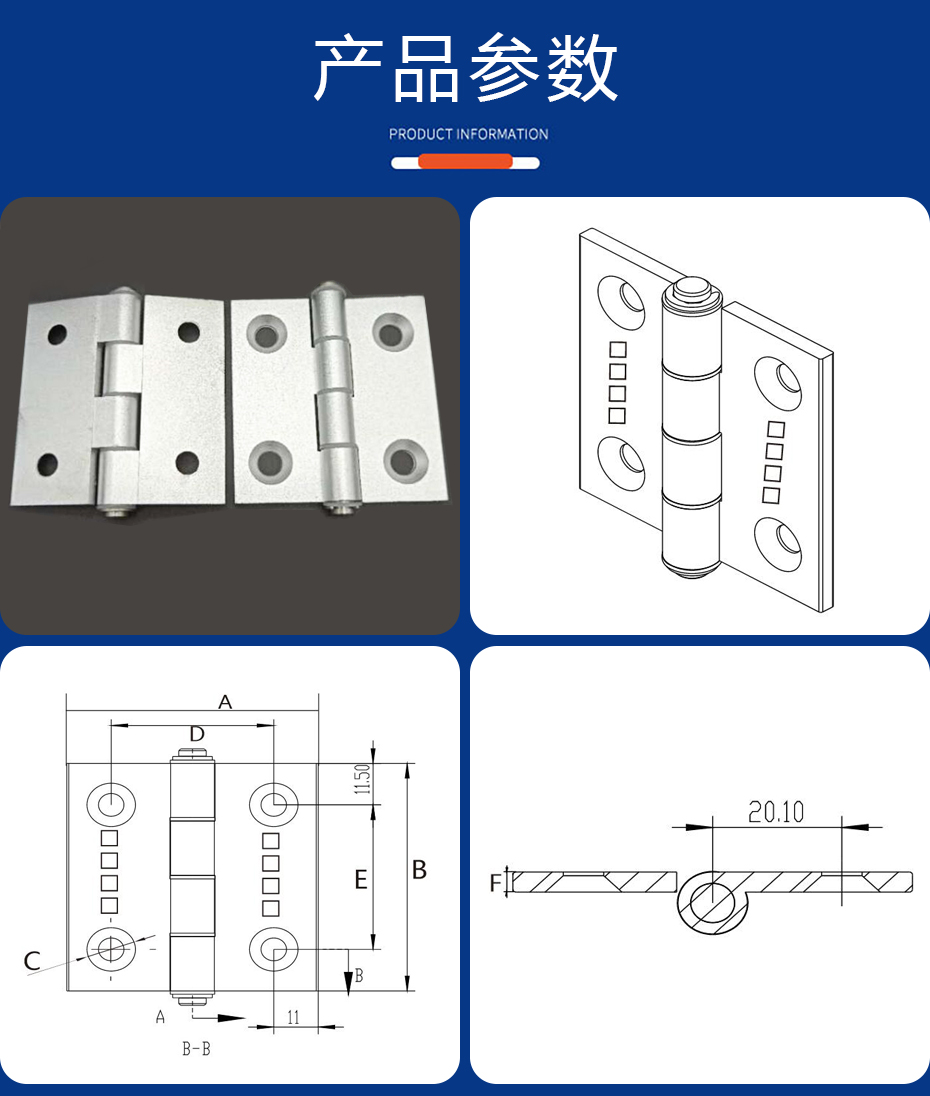 产品参数

PRODUCT INFORMATION

A

D

11.50

E

B

C

B

A

11

B-B

20.10

F